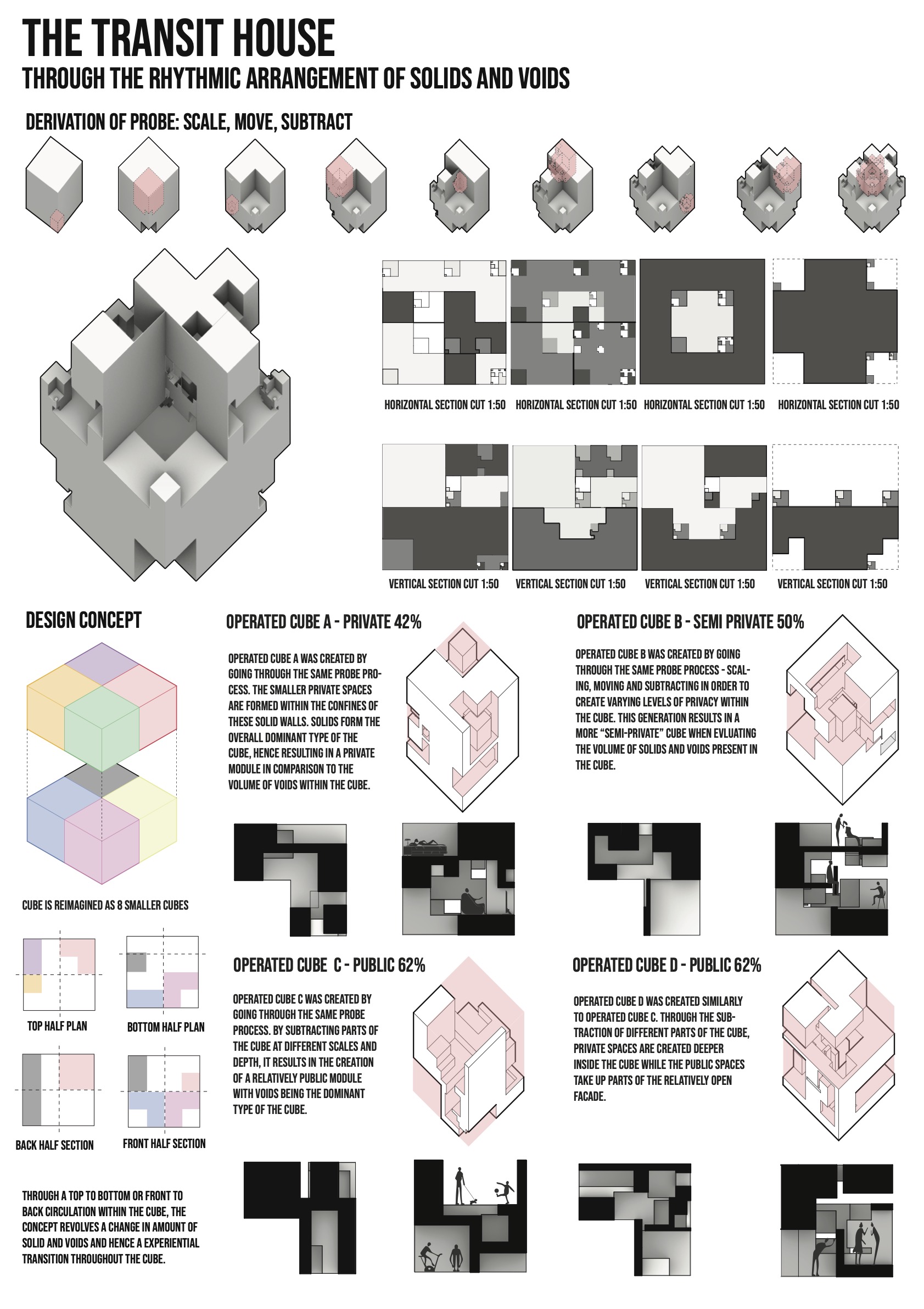 THE TRANSIT HOUSE
THROUGH THE RHYTHMIC ARRANGEMENT OF SOLIDS AND VOIDS

DERIVATION OF PROBE: SCALE, MOVE, SUBTRACT

HORIZONTAL SECTION CUT 1:50
HORIZONTAL SECTION CUT 1:50
HORIZONTAL SECTION CUT 1:50
HORIZONTAL SECTION CUT 1:50

VERTICAL SECTION CUT 1:50
VERTICAL SECTION CUT 1:50
VERTICAL SECTION CUT 1:50
VERTICAL SECTION CUT 1:50

DESIGN CONCEPT

CUBE IS REIMAGINED AS 8 SMALLER CUBES

TOP HALF PLAN
BOTTOM HALF PLAN
BACK HALF SECTION
FRONT HALF SECTION

THROUGH A TOP TO BOTTOM OR FRONT TO BACK CIRCULATION WITHIN THE CUBE, THE CONCEPT REVOLVES A CHANGE IN AMOUNT OF SOLID AND VOIDS AND HENCE A EXPERIENTIAL TRANSITION THROUGHOUT THE CUBE.

OPERATED CUBE A - PRIVATE 42%

OPERATED CUBE A WAS CREATED BY GOING THROUGH THE SAME PROBE PROCESS. THE SMALLER PRIVATE SPACES ARE FORMED WITHIN THE CONFINES OF THESE SOLID WALLS. SOLIDS FORM THE OVERALL DOMINANT TYPE OF THE CUBE, HENCE RESULTING IN A PRIVATE MODULE IN COMPARISON TO THE VOLUME OF VOIDS WITHIN THE CUBE.

OPERATED CUBE B - SEMI PRIVATE 50%

OPERATED CUBE B WAS CREATED BY GOING THROUGH THE SAME PROBE PROCESS - SCALING, MOVING AND SUBTRACTING IN ORDER TO CREATE VARYING LEVELS OF PRIVACY WITHIN THE CUBE. THIS GENERATION RESULTS IN A MORE "SEMI-PRIVATE" CUBE WHEN EVLUATING THE VOLUME OF SOLIDS AND VOIDS PRESENT IN THE CUBE.

OPERATED CUBE C - PUBLIC 62%

OPERATED CUBE C WAS CREATED BY GOING THROUGH THE SAME PROBE PROCESS. BY SUBTRACTING PARTS OF THE CUBE AT DIFFERENT SCALES AND DEPTH, IT RESULTS IN THE CREATION OF A RELATIVELY PUBLIC MODULE WITH VOIDS BEING THE DOMINANT TYPE OF THE CUBE.

OPERATED CUBE D - PUBLIC 62%

OPERATED CUBE D WAS CREATED SIMILARLY TO OPERATED CUBE C. THROUGH THE SUBTRACTION OF DIFFERENT PARTS OF THE CUBE, PRIVATE SPACES ARE CREATED DEEPER INSIDE THE CUBE WHILE THE PUBLIC SPACES TAKE UP PARTS OF THE RELATIVELY OPEN FACADE.